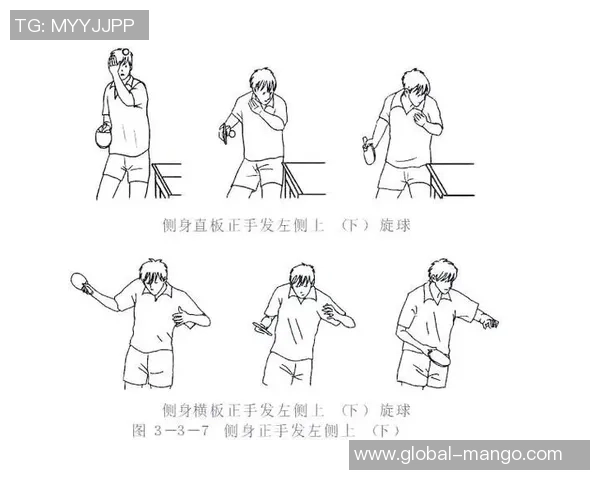 TG: MYYJJPP

侧身直板正手发左侧上（下）旋球

侧身横板正手发左侧上（下）旋球
图 3—3—7 侧身正手发左侧上（下）

www.global-mango.com